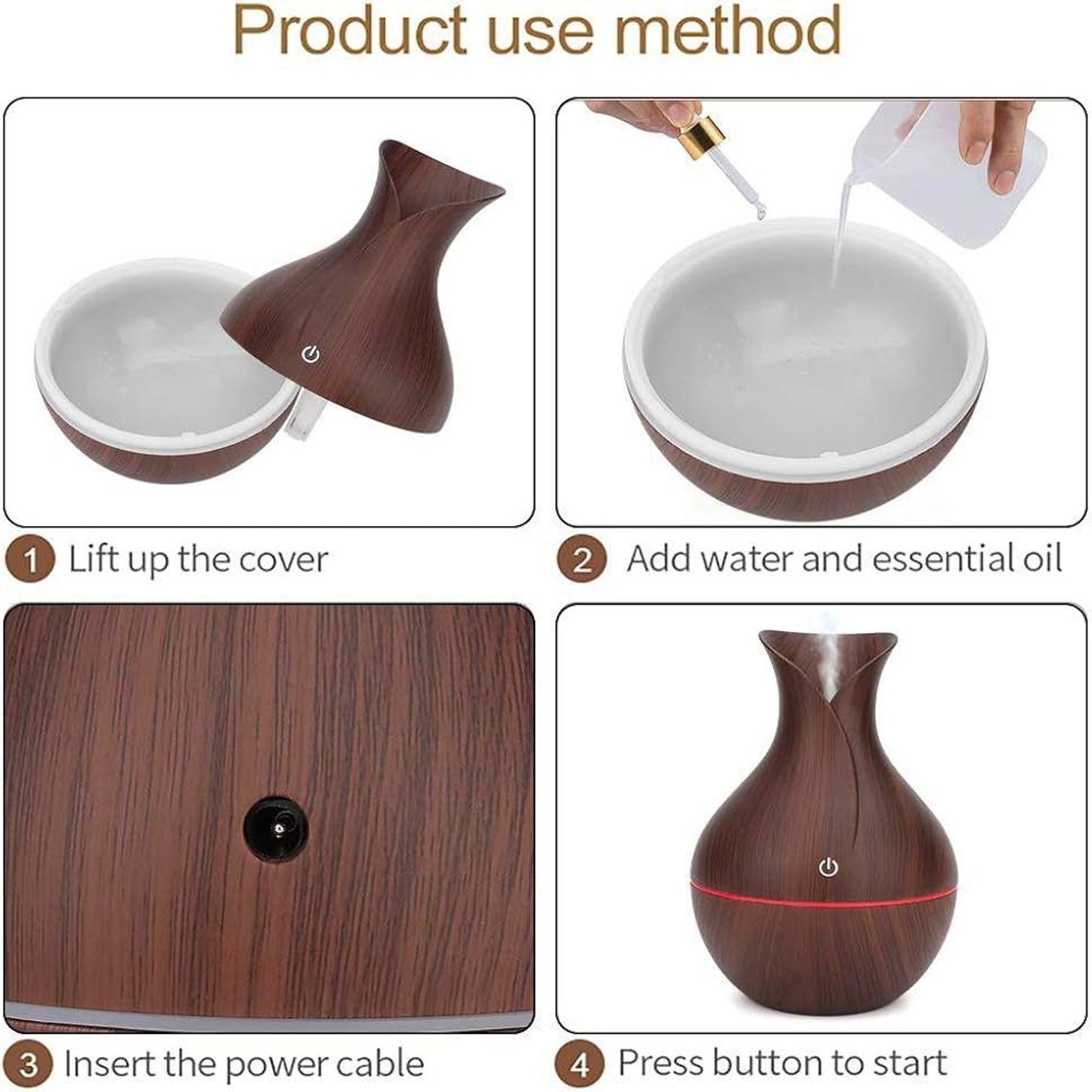 Product use method

1 Lift up the cover

2 Add water and essential oil

3 Insert the power cable

4 Press button to start