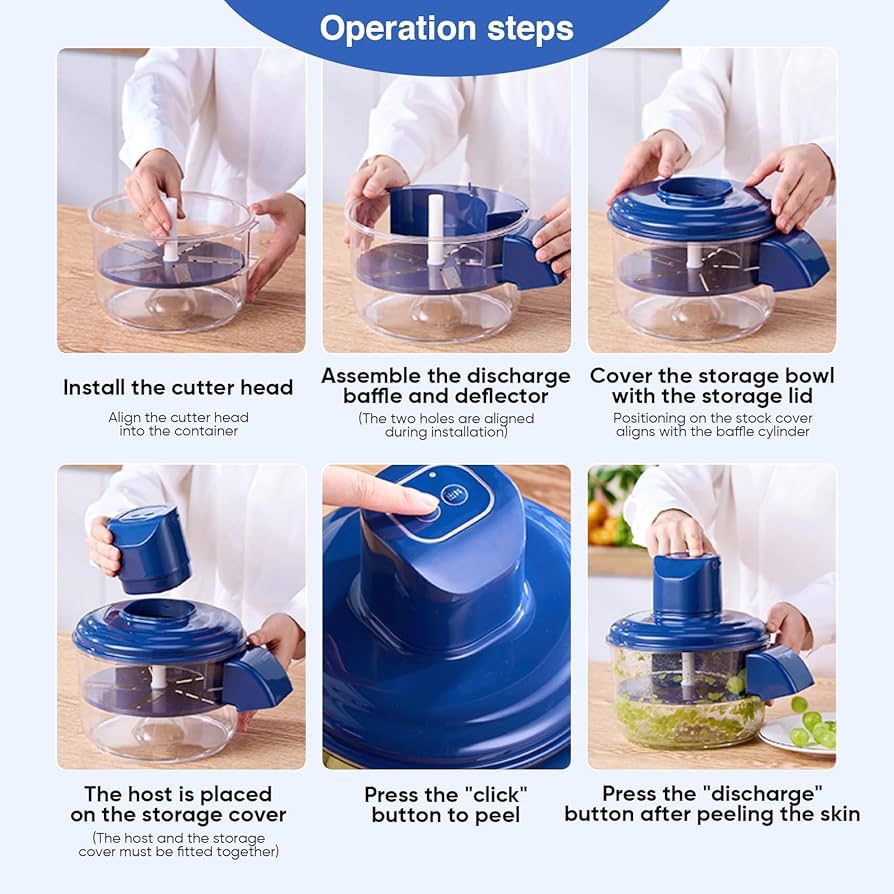 Operation steps

Install the cutter head

Align the cutter head into the container

Assemble the discharge baffle and deflector

(The two holes are aligned during installation)

Cover the storage bowl with the storage lid

Positioning on the stock cover aligns with the baffle cylinder

The host is placed on the storage cover

(The host and the storage cover must be fitted together)

Press the "click" button to peel

Press the "discharge" button after peeling the skin